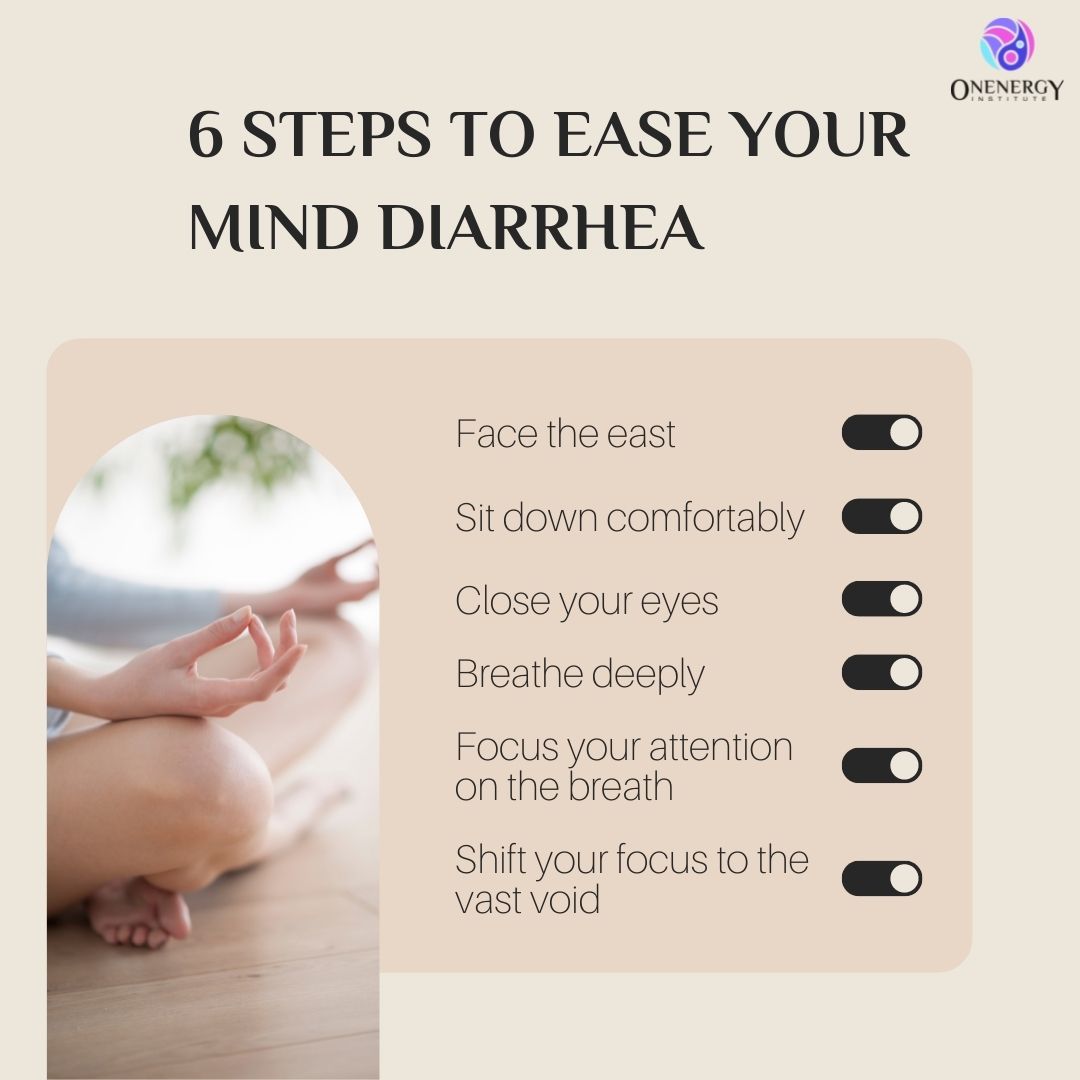 ONENERGY
INSTITUTE

6 STEPS TO EASE YOUR MIND DIARRHEA

Face the east

Sit down comfortably

Close your eyes

Breathe deeply

Focus your attention on the breath

Shift your focus to the vast void