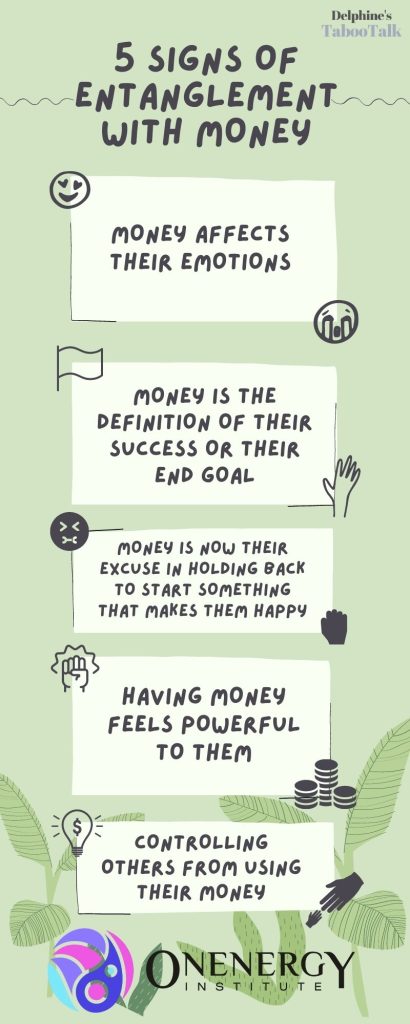 Delphine's
TabooTalk

5 SIGNS OF ENTANGLEMENT WITH MONEY

MONEY AFFECTS THEIR EMOTIONS

MONEY IS THE DEFINITION OF THEIR SUCCESS OR THEIR END GOAL

MONEY IS NOW THEIR EXCUSE IN HOLDING BACK TO START SOMETHING THAT MAKES THEM HAPPY

HAVING MONEY FEELS POWERFUL TO THEM

CONTROLLING OTHERS FROM USING THEIR MONEY

ONENERGY
INSTITUTE